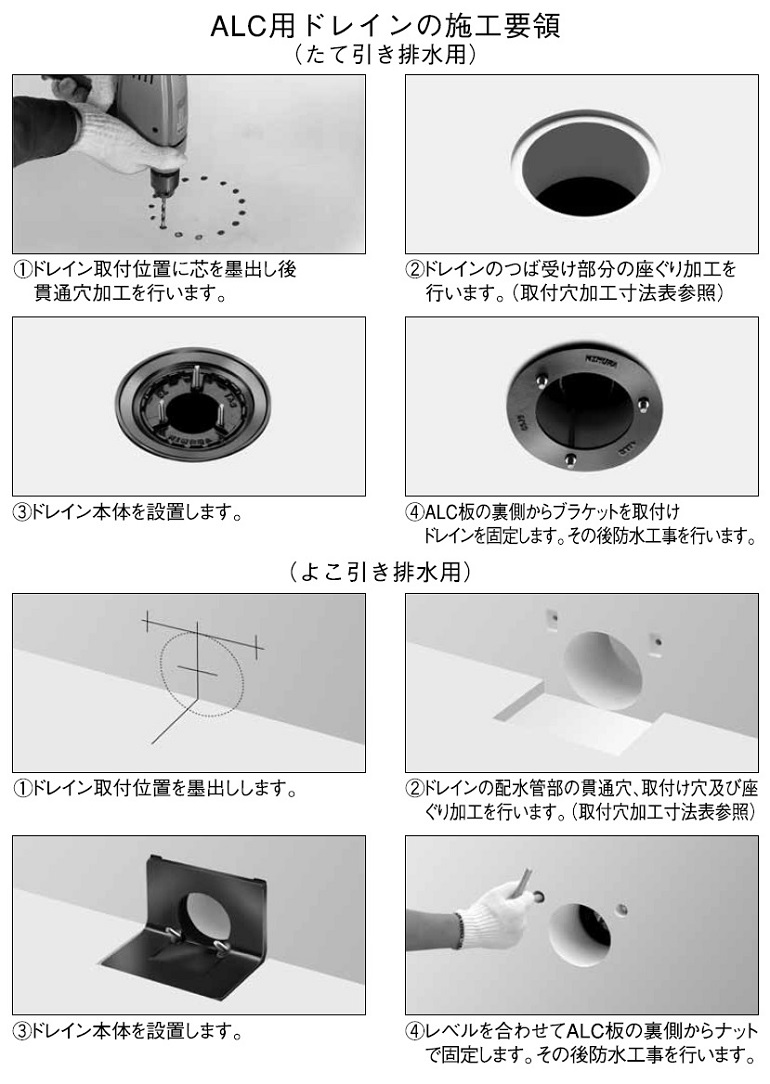 ALC用ドレインの施工要領
（たて引き排水用）

①ドレイン取付位置に芯を墨出し後貫通穴加工を行います。

②ドレインのつば受け部分の座ぐり加工を行います。（取付穴加工寸法表参照）

③ドレイン本体を設置します。

④ALC板の裏側からブラケットを取付けドレインを固定します。その後防水工事を行います。

（よこ引き排水用）

①ドレイン取付位置を墨出しします。

②ドレインの配水管部の貫通穴、取付け穴及び座ぐり加工を行います。（取付穴加工寸法表参照）

③ドレイン本体を設置します。

④レベルを合わせてALC板の裏側からナットで固定します。その後防水工事を行います。